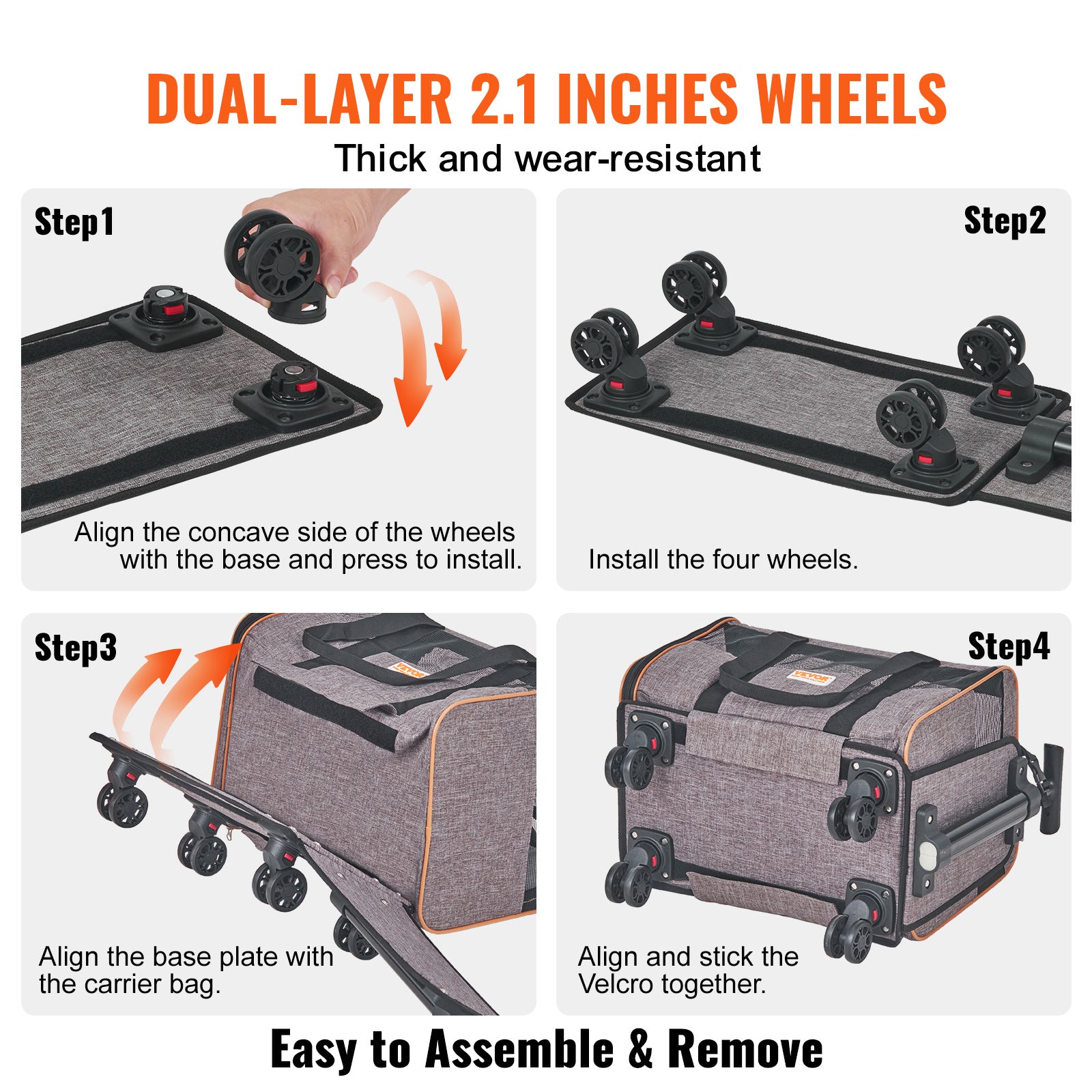 DUAL-LAYER 2.1 INCHES WHEELS

Thick and wear-resistant

Step1

Align the concave side of the wheels with the base and press to install.

Step2

Install the four wheels.

Step3

VEVOR

Align the base plate with the carrier bag.

Step4

VEVOR

Align and stick the Velcro together.

Easy to Assemble & Remove